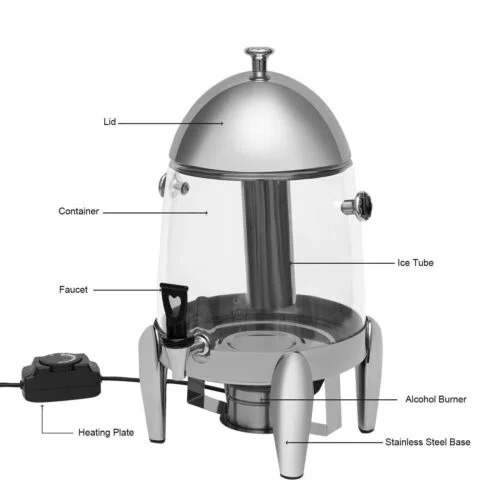 Lid

Container

Ice Tube

Faucet

Alcohol Burner

Heating Plate

Stainless Steel Base