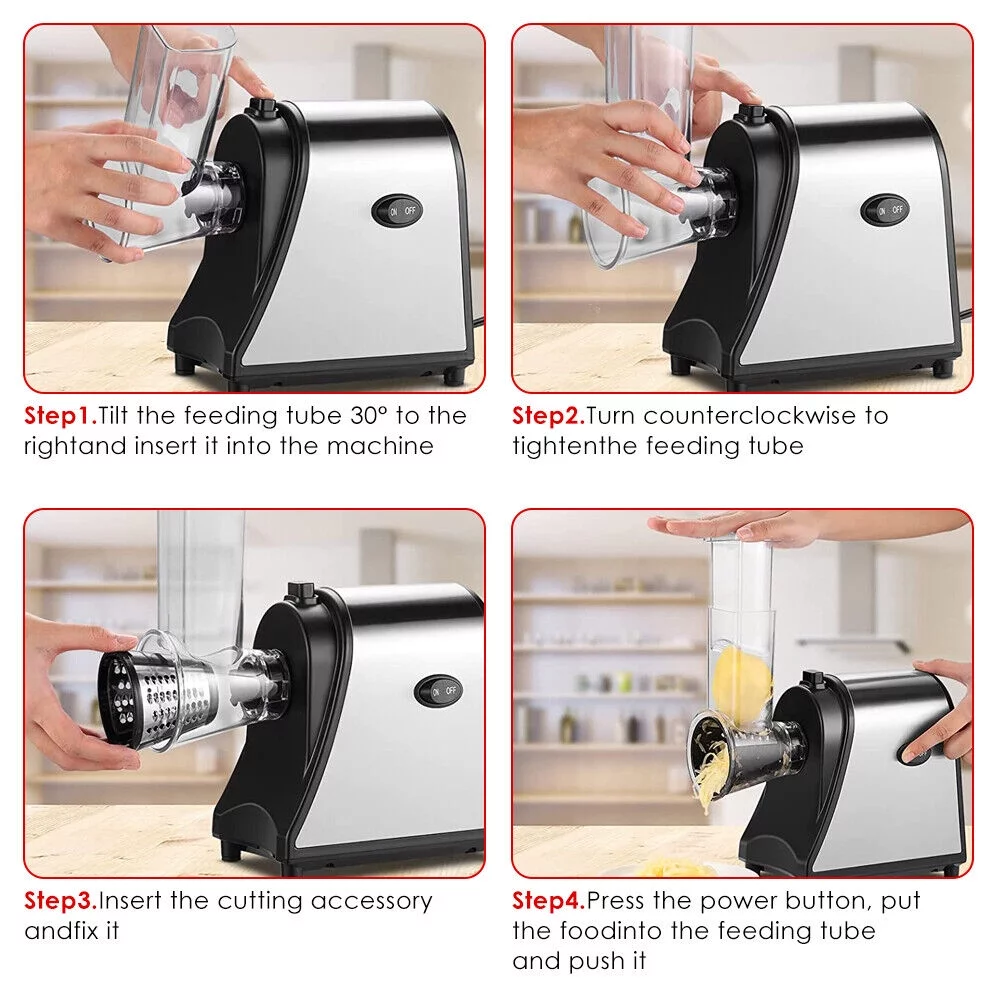 ON OFF

Step1.Tilt the feeding tube 30° to the rightand insert it into the machine

ON OFF

Step2.Turn counterclockwise to tightenthe feeding tube

ON OFF

Step3.Insert the cutting accessory andfix it

Step4.Press the power button, put the foodinto the feeding tube and push it