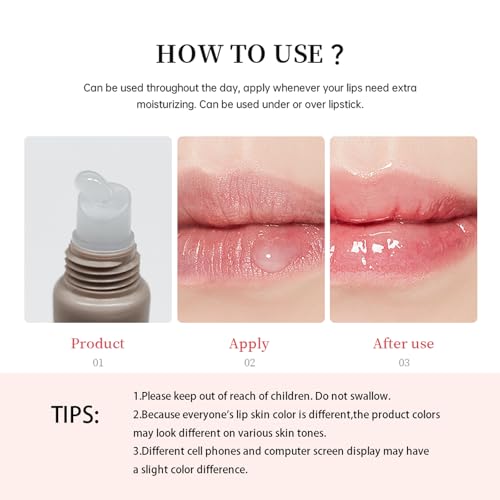 HOW TO USE ?

Can be used throughout the day, apply whenever your lips need extra moisturizing. Can be used under or over lipstick.

Product
01

Apply
02

After use
03

TIPS:

1.Please keep out of reach of children. Do not swallow.
2.Because everyone's lip skin color is different,the product colors may look different on various skin tones.
3.Different cell phones and computer screen display may have a slight color difference.