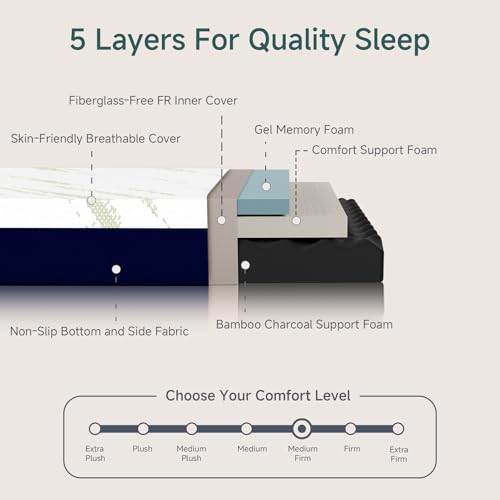 5 Layers For Quality Sleep

Fiberglass-Free FR Inner Cover

Skin-Friendly Breathable Cover

Gel Memory Foam

Comfort Support Foam

Non-Slip Bottom and Side Fabric

Bamboo Charcoal Support Foam

Choose Your Comfort Level

Extra Plush

Plush

Medium Plush

Medium

Medium Firm

Firm

Extra Firm