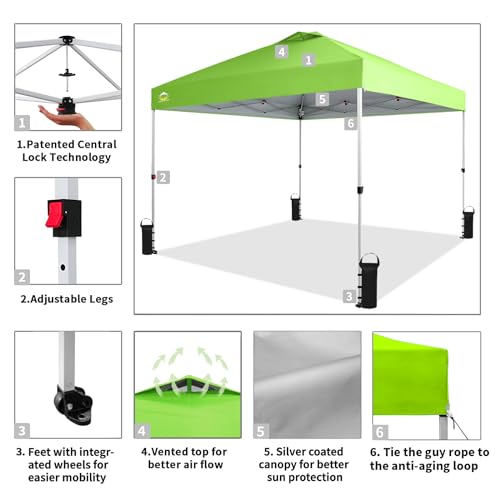 1

1.Patented Central Lock Technology

2

2.Adjustable Legs

4

1

5

6

2

3

3

3. Feet with integrated wheels for easier mobility

4

4.Vented top for better air flow

5

5. Silver coated canopy for better sun protection

6

6. Tie the guy rope to the anti-aging loop