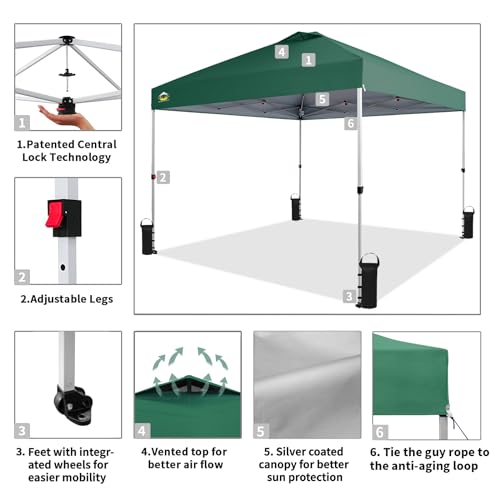 1

1.Patented Central Lock Technology

2

2.Adjustable Legs

4

1

5

6

2

3

3

3. Feet with integrated wheels for easier mobility

4

4.Vented top for better air flow

5

5. Silver coated canopy for better sun protection

6

6. Tie the guy rope to the anti-aging loop