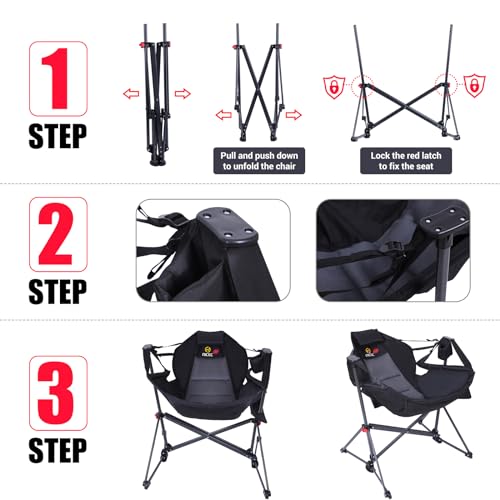 1
STEP

Pull and push down to unfold the chair

Lock the red latch to fix the seat

2
STEP

3
STEP