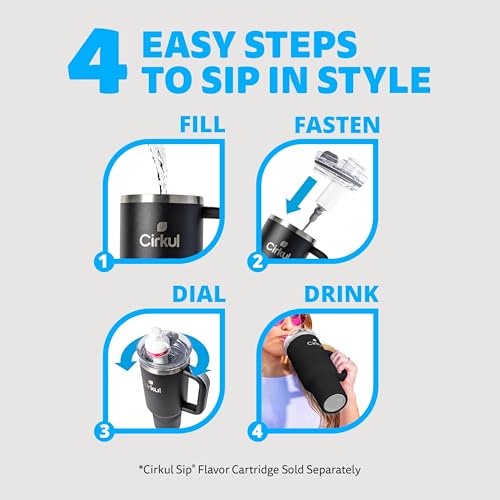 4 EASY STEPS TO SIP IN STYLE

FILL

Cirkul

1

FASTEN

Cirkul

2

DIAL

Cirkul

3

DRINK

Cirkul

4

*Cirkul Sip® Flavor Cartridge Sold Separately