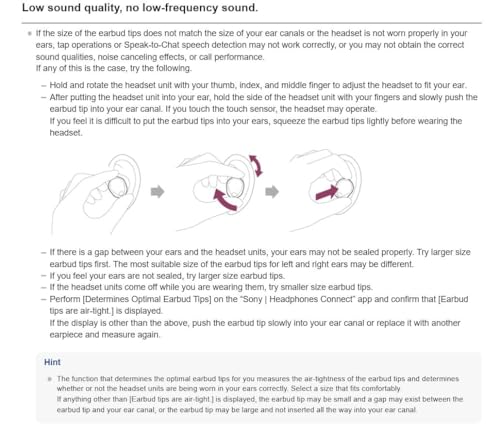 Low sound quality, no low-frequency sound.

If the size of the earbud tips does not match the size of your ear canals or the headset is not worn properly in your ears, tap operations or Speak-to-Chat speech detection may not work correctly, or you may not obtain the correct sound qualities, noise canceling effects, or call performance.
If any of this is the case, try the following.

– Hold and rotate the headset unit with your thumb, index, and middle finger to adjust the headset to fit your ear.
– After putting the headset unit into your ear, hold the side of the headset unit with your fingers and slowly push the earbud tip into your ear canal. If you touch the touch sensor, the headset may operate.
If you feel it is difficult to put the earbud tips into your ears, squeeze the earbud tips lightly before wearing the headset.

– If there is a gap between your ears and the headset units, your ears may not be sealed properly. Try larger size earbud tips first. The most suitable size of the earbud tips for left and right ears may be different.
– If you feel your ears are not sealed, try larger size earbud tips.
– If the headset units come off while you are wearing them, try smaller size earbud tips.
– Perform [Determines Optimal Earbud Tips] on the "Sony | Headphones Connect" app and confirm that [Earbud tips are air-tight.] is displayed.
If the display is other than the above, push the earbud tip slowly into your ear canal or replace it with another earpiece and measure again.

Hint

The function that determines the optimal earbud tips for you measures the air-tightness of the earbud tips and determines whether or not the headset units are being worn in your ears correctly. Select a size that fits comfortably.
If anything other than [Earbud tips are air-tight.] is displayed, the earbud tip may be small and a gap may exist between the earbud tip and your ear canal, or the earbud tip may be large and not inserted all the way into your ear canal.