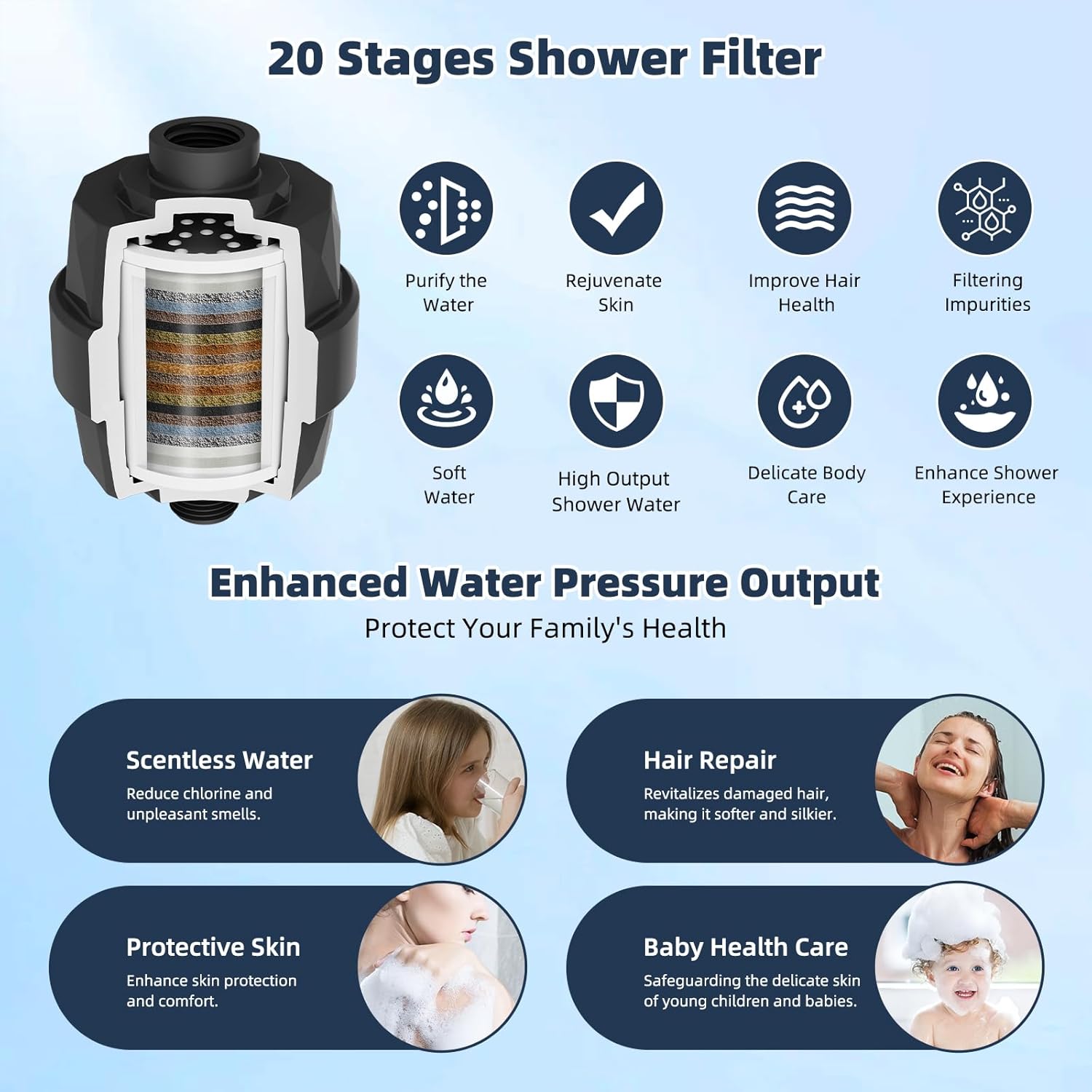 20 Stages Shower Filter

Purify the Water

Rejuvenate Skin

Improve Hair Health

Filtering Impurities

Soft Water

High Output Shower Water

Delicate Body Care

Enhance Shower Experience

Enhanced Water Pressure Output

Protect Your Family's Health

Scentless Water

Reduce chlorine and unpleasant smells.

Hair Repair

Revitalizes damaged hair, making it softer and silkier.

Protective Skin

Enhance skin protection and comfort.

Baby Health Care

Safeguarding the delicate skin of young children and babies.