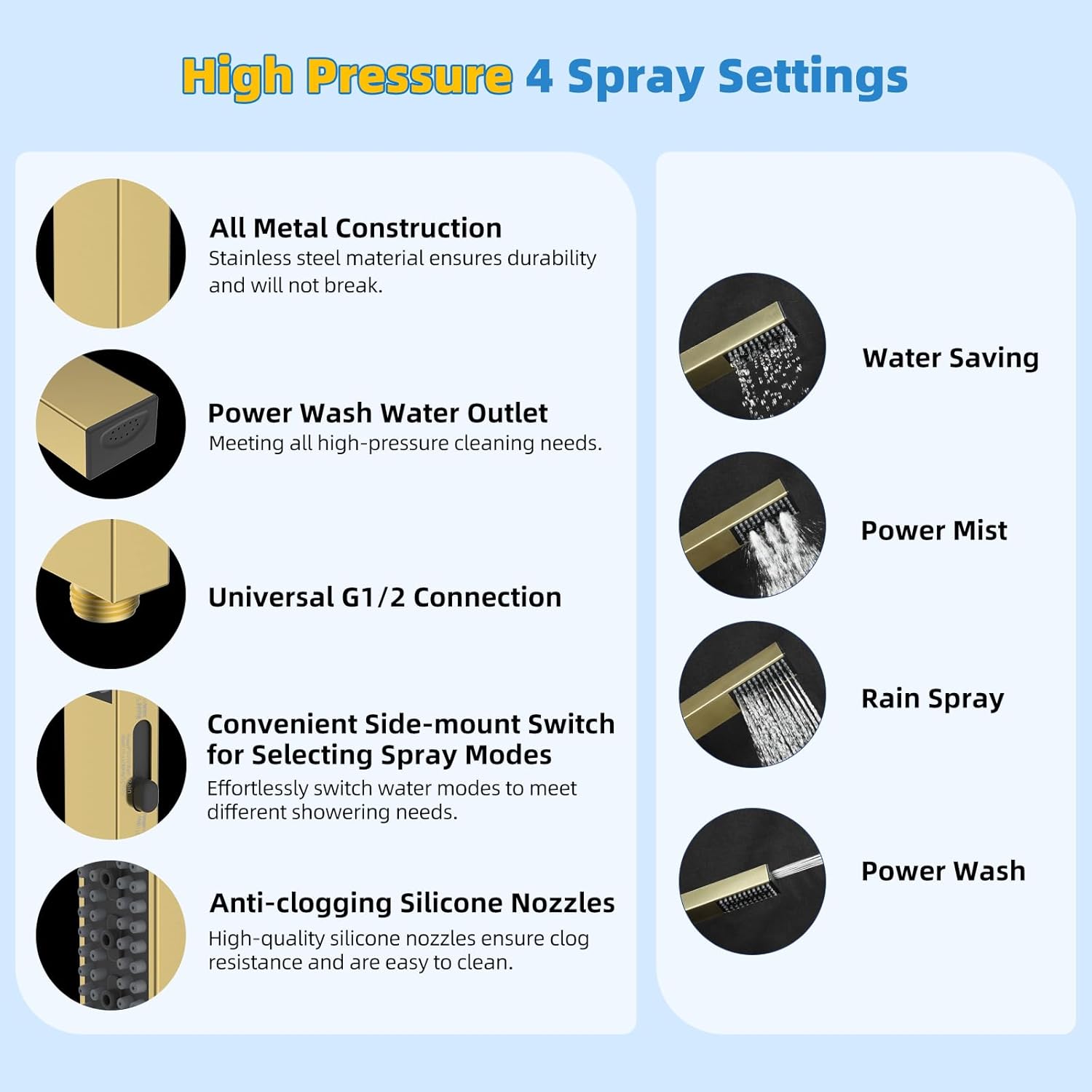 High Pressure 4 Spray Settings

All Metal Construction
Stainless steel material ensures durability and will not break.

Power Wash Water Outlet
Meeting all high-pressure cleaning needs.

Universal G1/2 Connection

Convenient Side-mount Switch for Selecting Spray Modes
Effortlessly switch water modes to meet different showering needs.

Anti-clogging Silicone Nozzles
High-quality silicone nozzles ensure clog resistance and are easy to clean.

Water Saving

Power Mist

Rain Spray

Power Wash