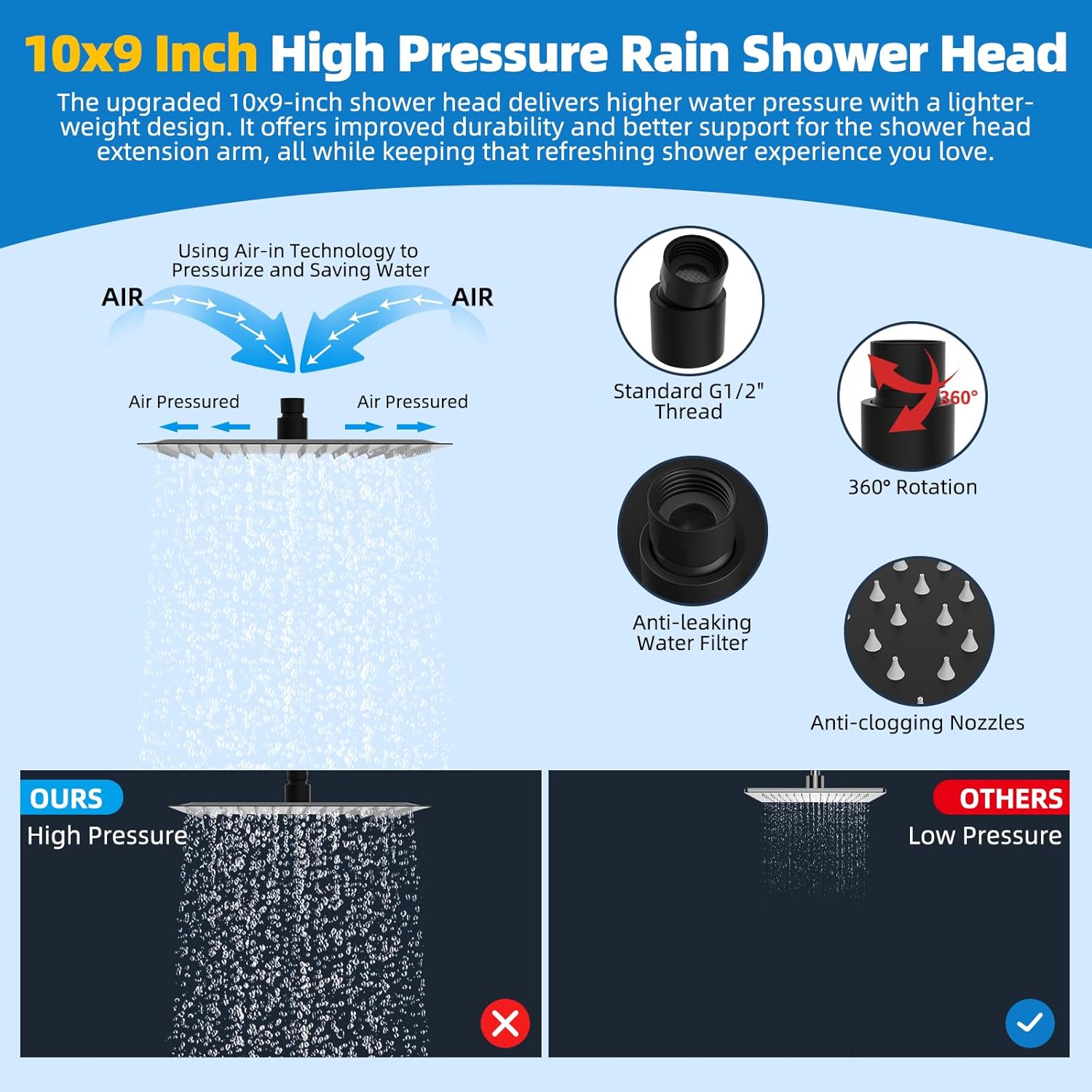 10x9 Inch High Pressure Rain Shower Head

The upgraded 10x9-inch shower head delivers higher water pressure with a lighter-weight design. It offers improved durability and better support for the shower head extension arm, all while keeping that refreshing shower experience you love.

Using Air-in Technology to Pressurize and Saving Water

AIR

AIR

Air Pressured

Air Pressured

Standard G1/2" Thread

360°

360° Rotation

Anti-leaking Water Filter

Anti-clogging Nozzles

OURS

High Pressure

OTHERS

Low Pressure