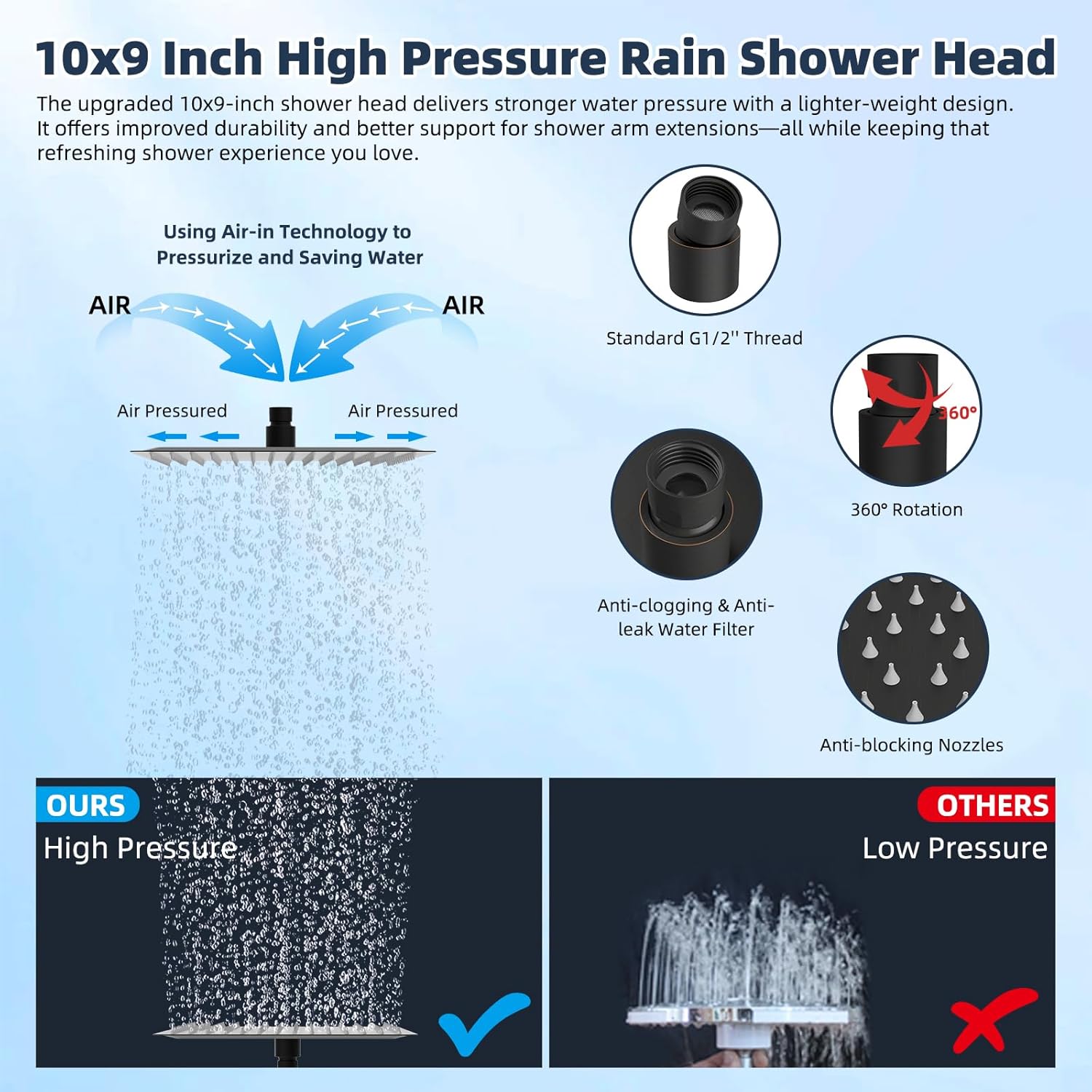 10x9 Inch High Pressure Rain Shower Head

The upgraded 10x9-inch shower head delivers stronger water pressure with a lighter-weight design. It offers improved durability and better support for shower arm extensions—all while keeping that refreshing shower experience you love.

Using Air-in Technology to Pressurize and Saving Water

AIR

AIR

Air Pressured

Air Pressured

Standard G1/2'' Thread

360°

360° Rotation

Anti-clogging & Anti-leak Water Filter

Anti-blocking Nozzles

OURS

High Pressure

OTHERS

Low Pressure