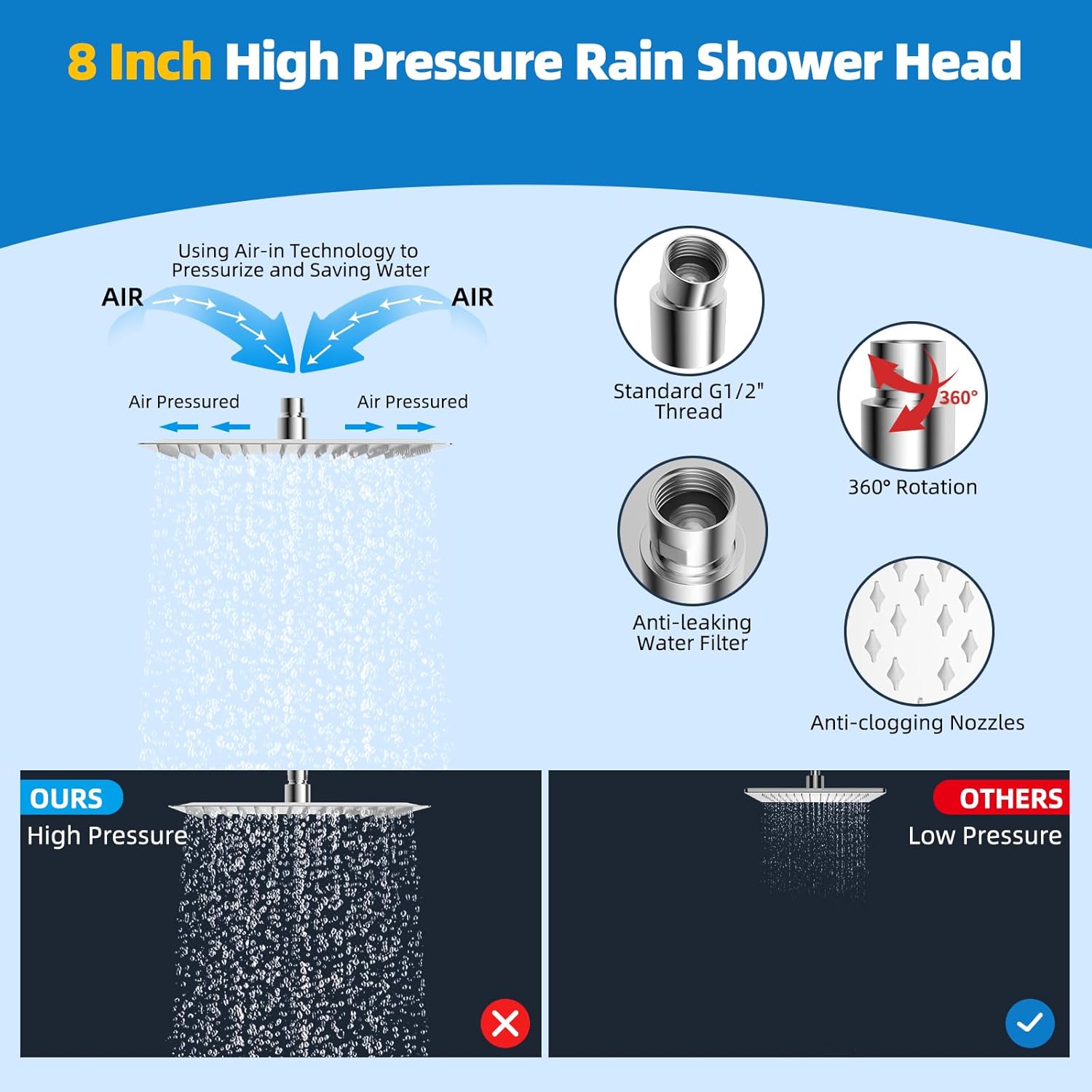 8 Inch High Pressure Rain Shower Head

Using Air-in Technology to Pressurize and Saving Water

AIR

AIR

Air Pressured

Air Pressured

Standard G1/2" Thread

360°

360° Rotation

Anti-leaking Water Filter

Anti-clogging Nozzles

OURS

High Pressure

OTHERS

Low Pressure