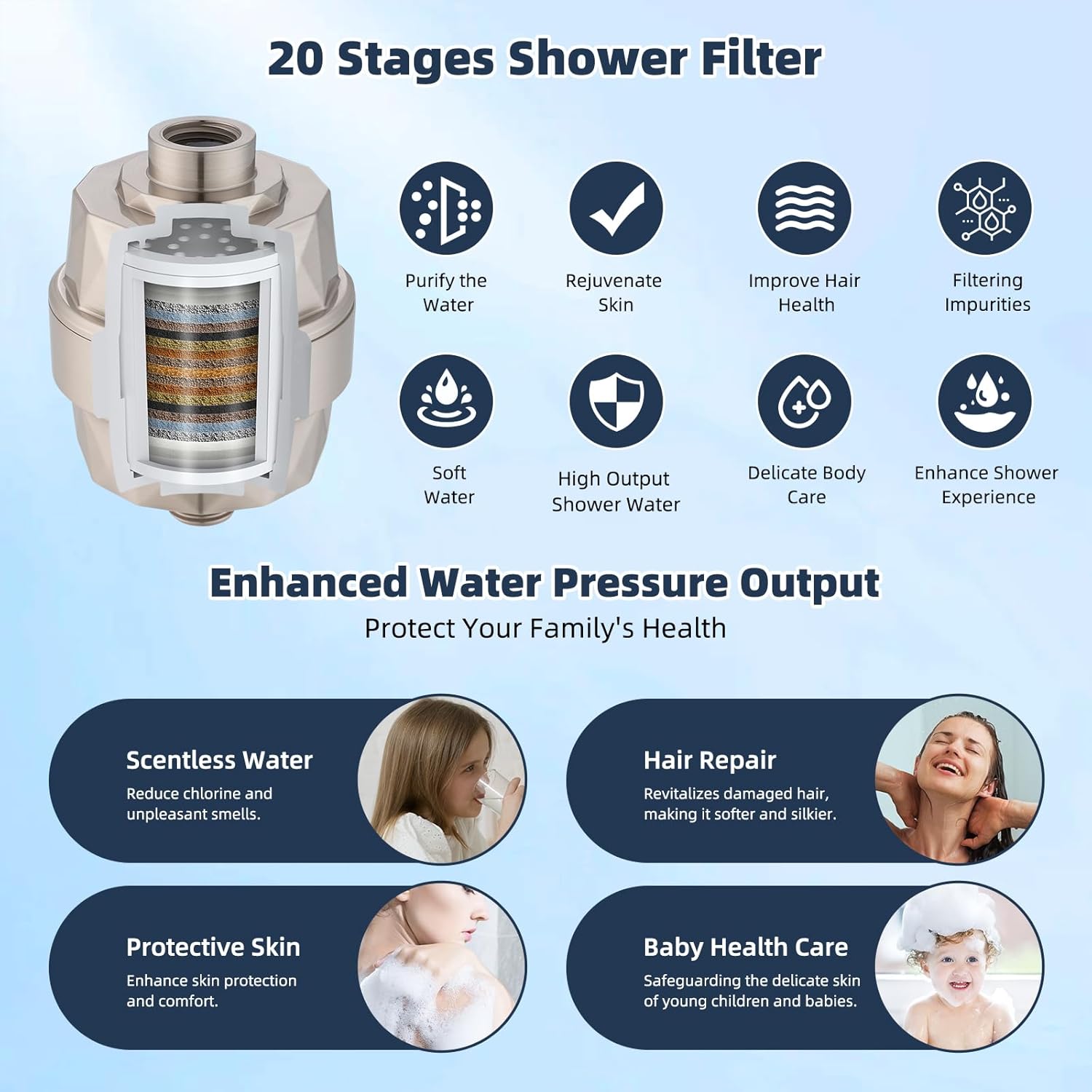 20 Stages Shower Filter

Purify the Water

Rejuvenate Skin

Improve Hair Health

Filtering Impurities

Soft Water

High Output Shower Water

Delicate Body Care

Enhance Shower Experience

Enhanced Water Pressure Output

Protect Your Family's Health

Scentless Water

Reduce chlorine and unpleasant smells.

Hair Repair

Revitalizes damaged hair, making it softer and silkier.

Protective Skin

Enhance skin protection and comfort.

Baby Health Care

Safeguarding the delicate skin of young children and babies.