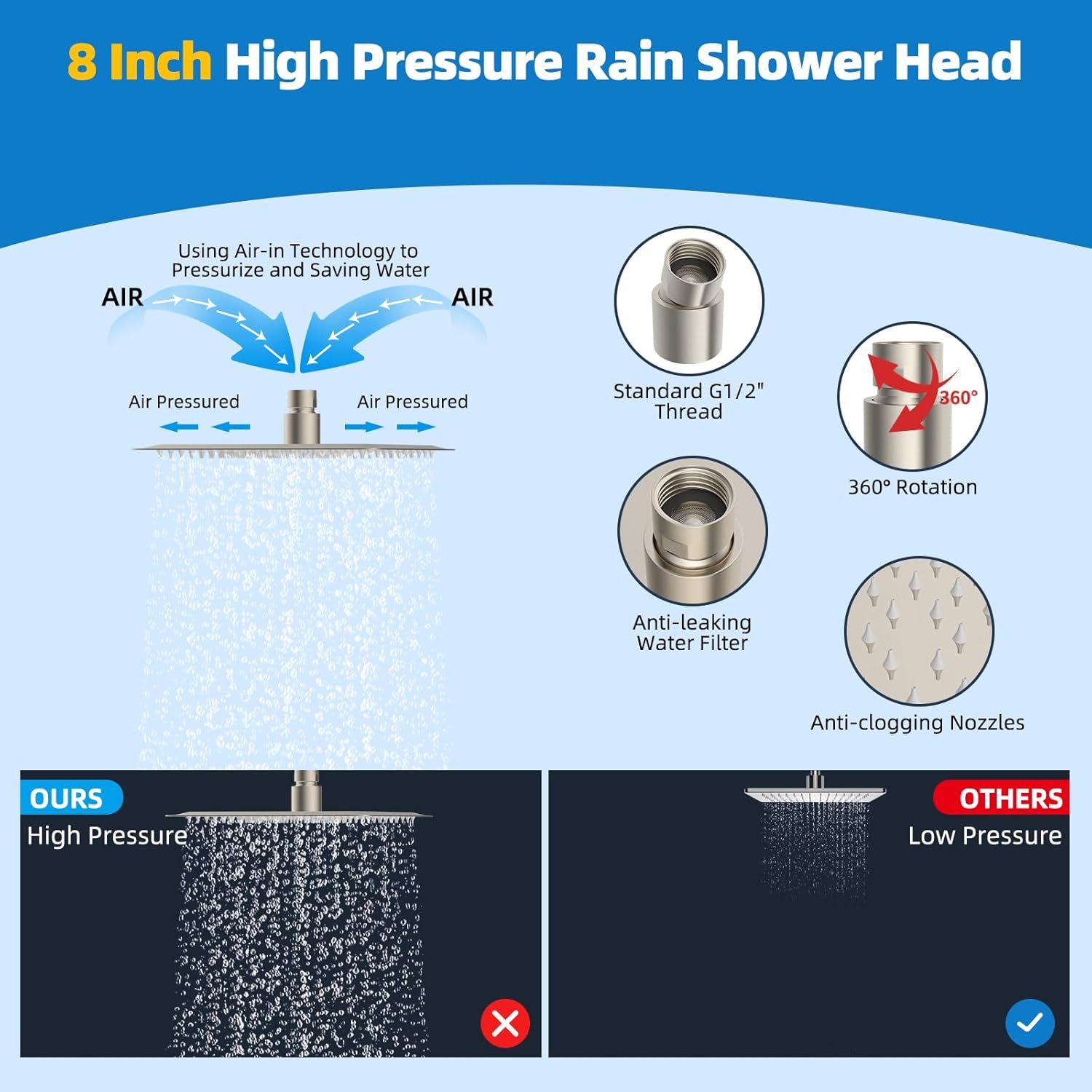 8 Inch High Pressure Rain Shower Head

Using Air-in Technology to Pressurize and Saving Water

AIR

AIR

Air Pressured

Air Pressured

Standard G1/2" Thread

360°

360° Rotation

Anti-leaking Water Filter

Anti-clogging Nozzles

OURS

High Pressure

OTHERS

Low Pressure