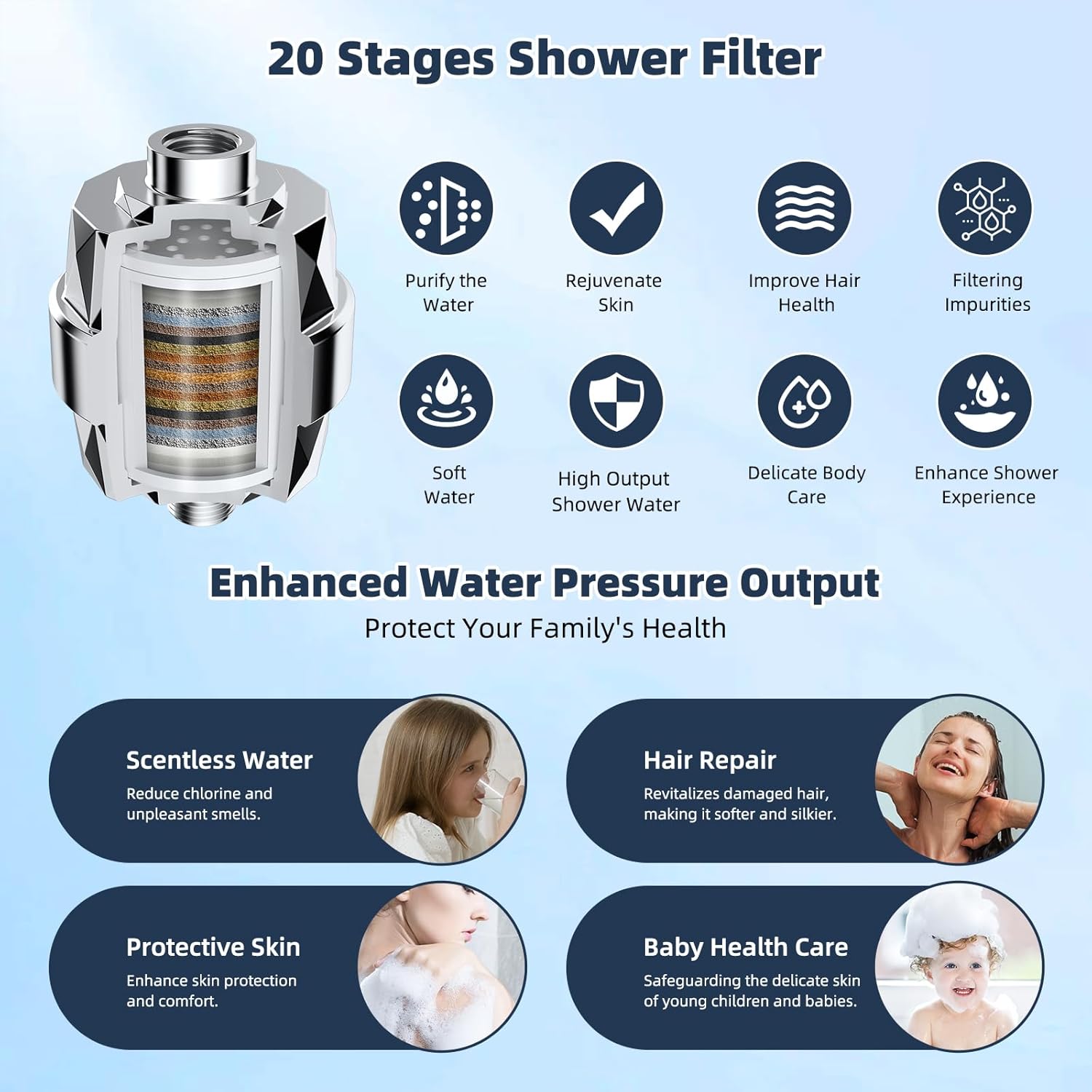 20 Stages Shower Filter

Purify the Water

Rejuvenate Skin

Improve Hair Health

Filtering Impurities

Soft Water

High Output Shower Water

Delicate Body Care

Enhance Shower Experience

Enhanced Water Pressure Output

Protect Your Family's Health

Scentless Water

Reduce chlorine and unpleasant smells.

Hair Repair

Revitalizes damaged hair, making it softer and silkier.

Protective Skin

Enhance skin protection and comfort.

Baby Health Care

Safeguarding the delicate skin of young children and babies.