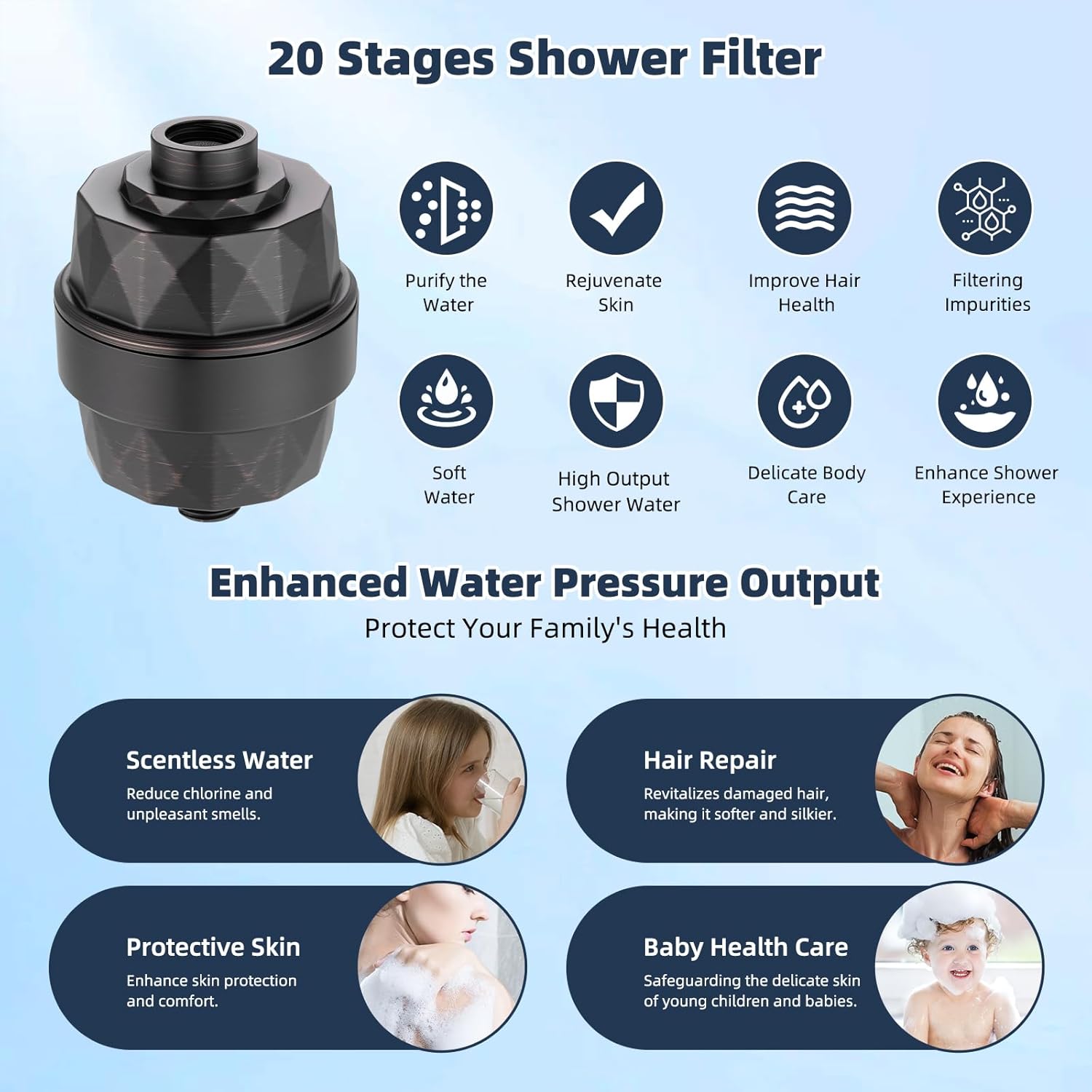 20 Stages Shower Filter

Purify the Water

Rejuvenate Skin

Improve Hair Health

Filtering Impurities

Soft Water

High Output Shower Water

Delicate Body Care

Enhance Shower Experience

Enhanced Water Pressure Output

Protect Your Family's Health

Scentless Water

Reduce chlorine and unpleasant smells.

Hair Repair

Revitalizes damaged hair, making it softer and silkier.

Protective Skin

Enhance skin protection and comfort.

Baby Health Care

Safeguarding the delicate skin of young children and babies.